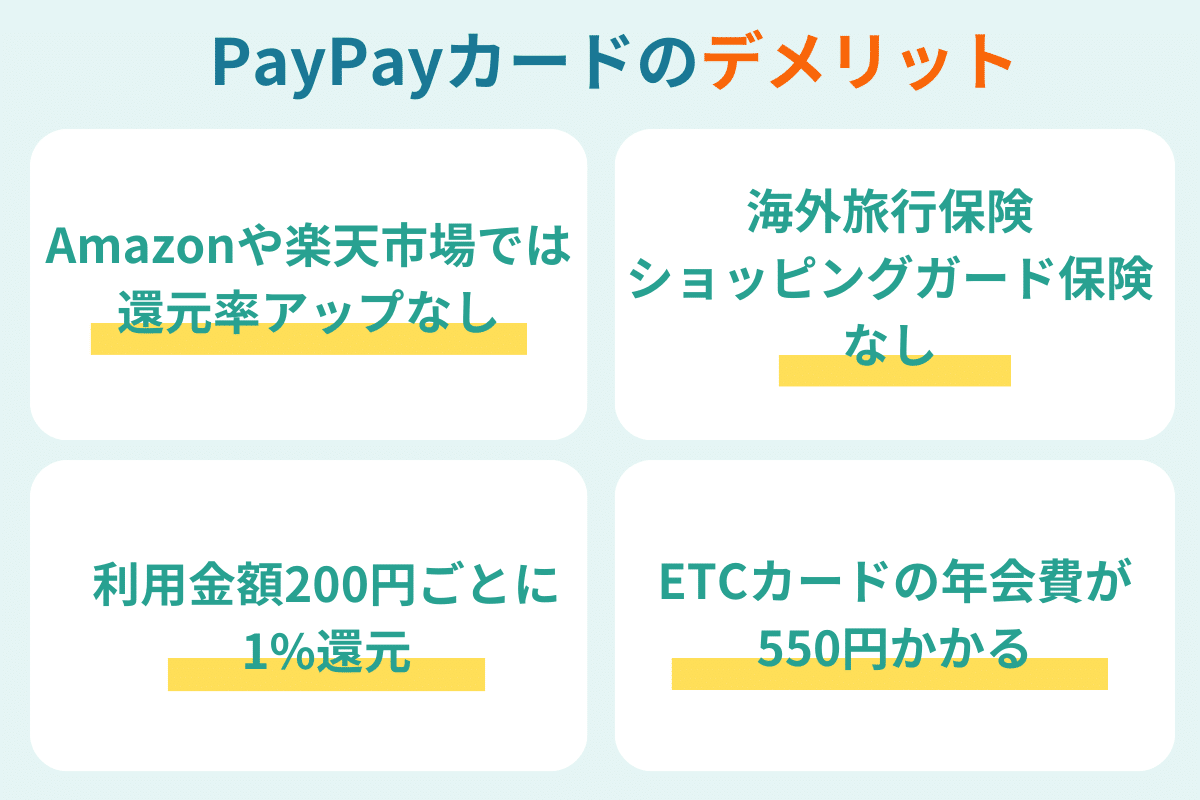 PayPayカードのデメリット

Amazonや楽天市場では
還元率アップなし

海外旅行保険
ショッピングガード保険
なし

利用金額200円ごとに
1%還元

ETCカードの年会費が
550円かかる